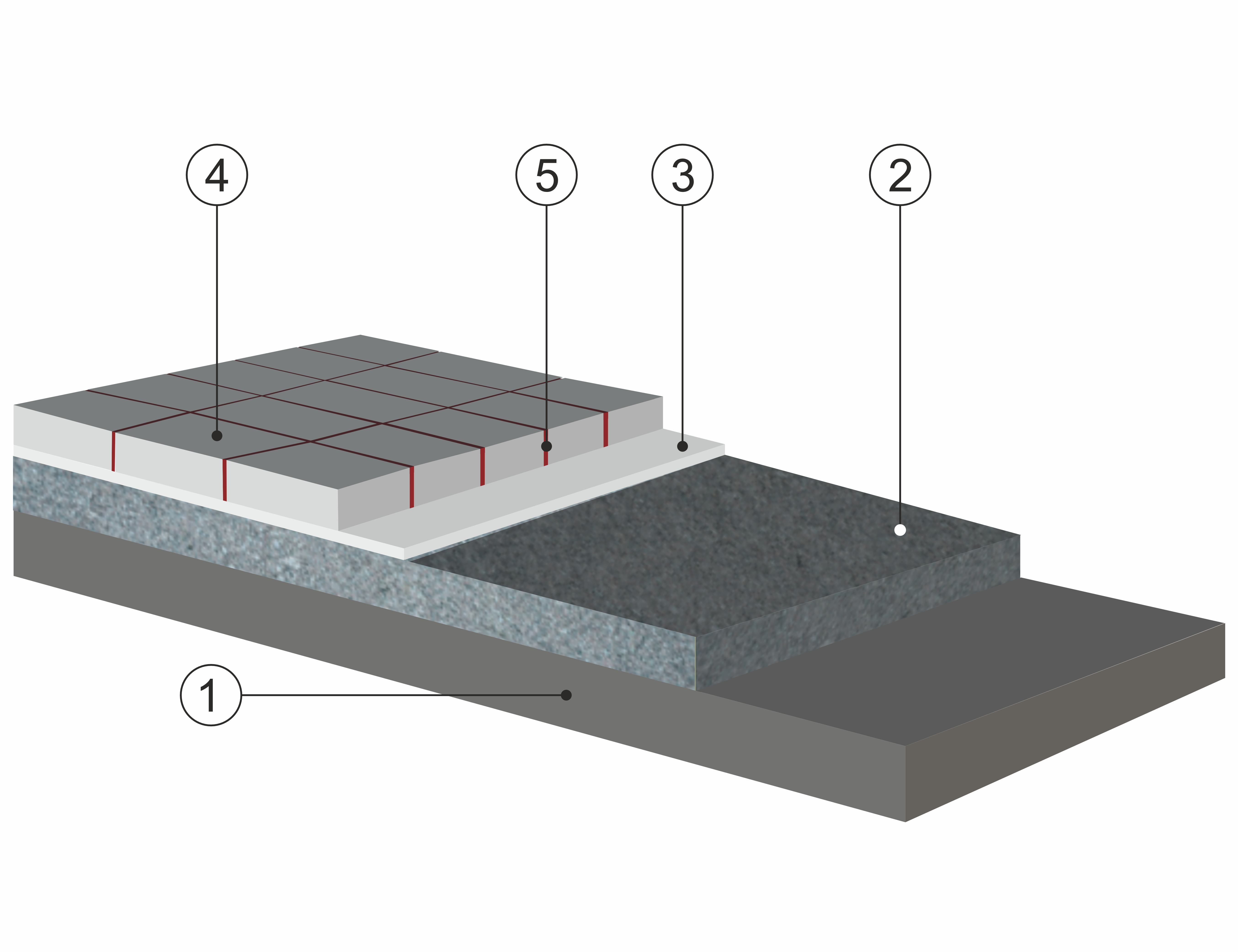 4
5
3
2
1