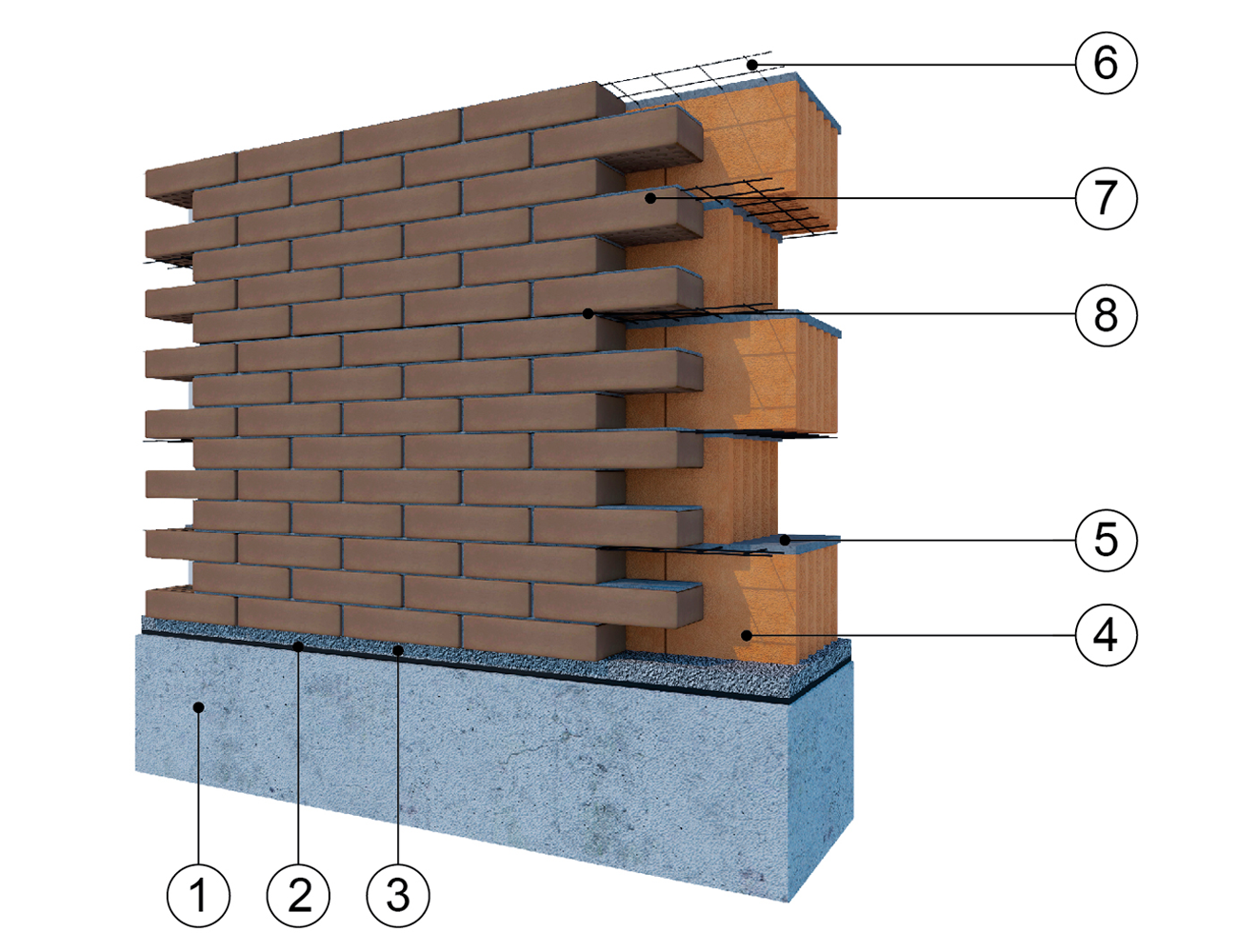 6
7
8
5
4
1
2
3