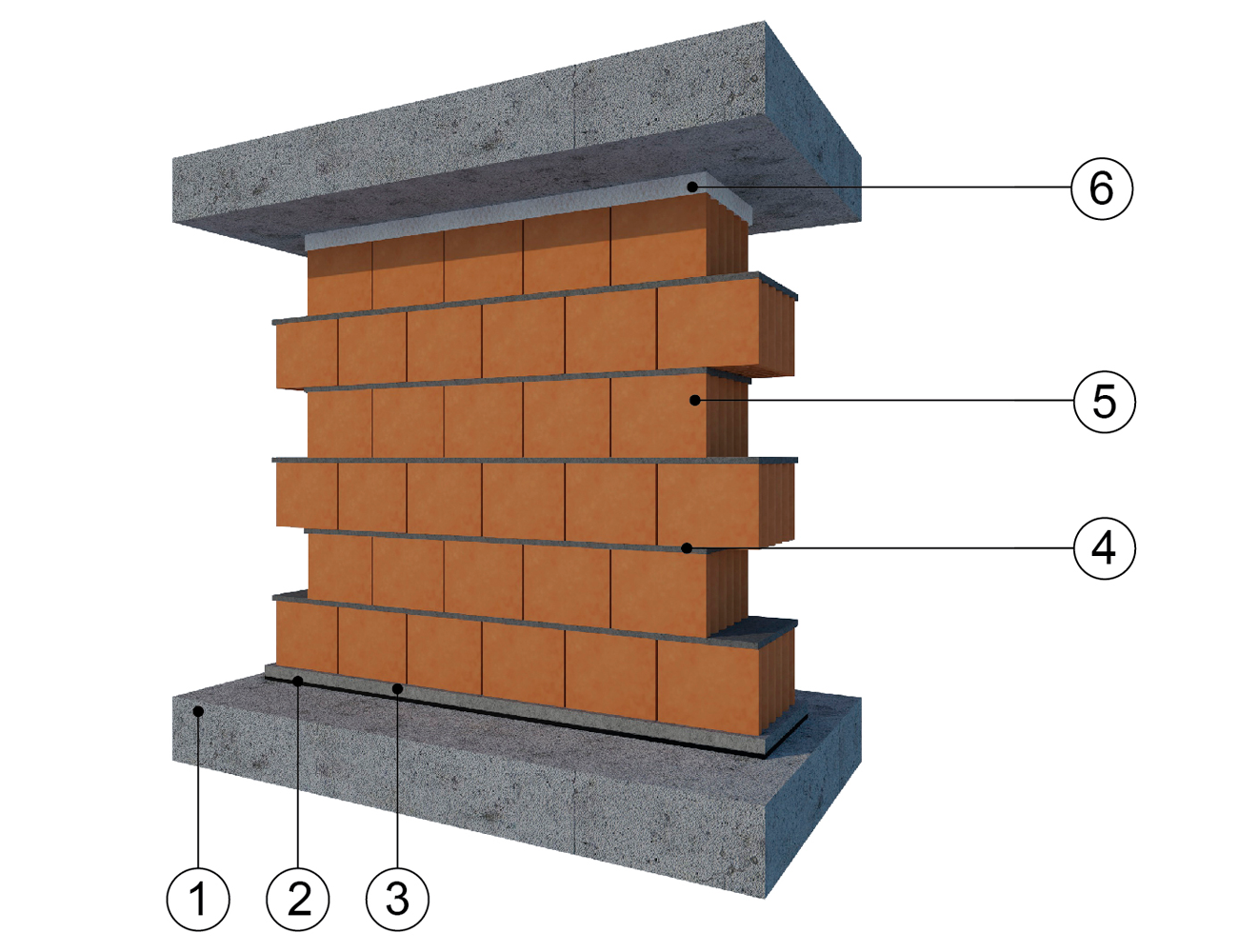 6
5
4
1
2
3