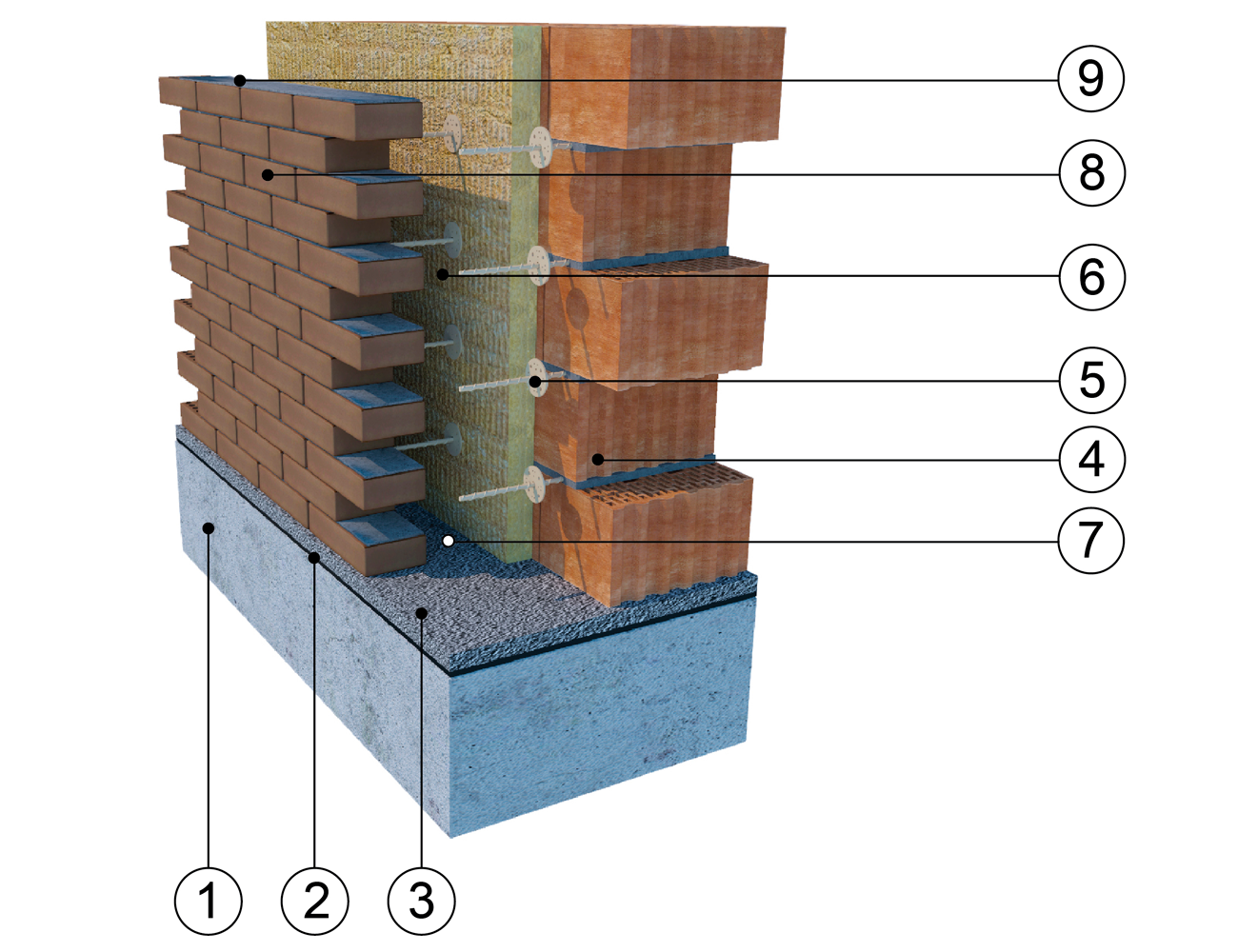 9
8
6
5
4
7
1
2
3