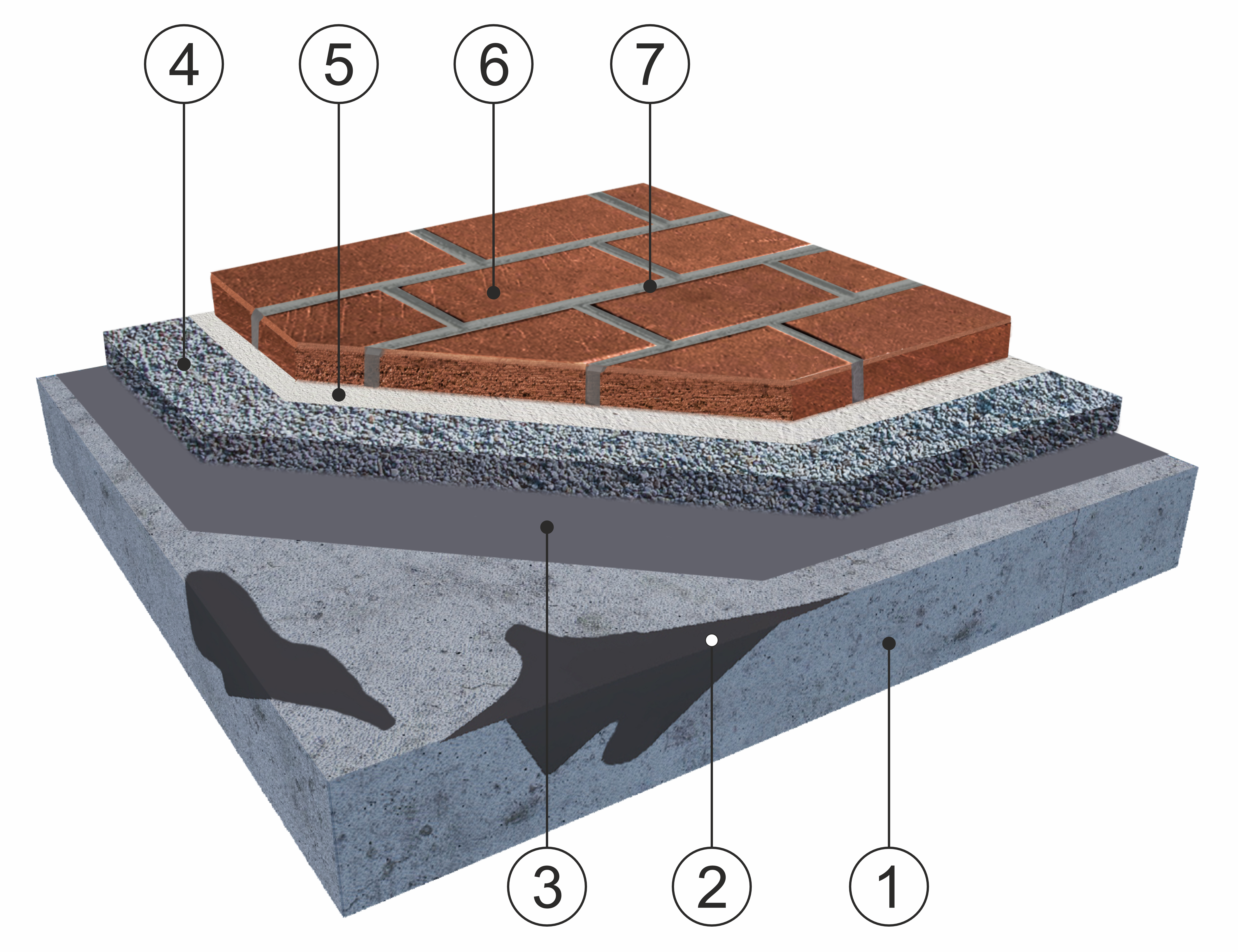 4 5 6 7

3 2 1