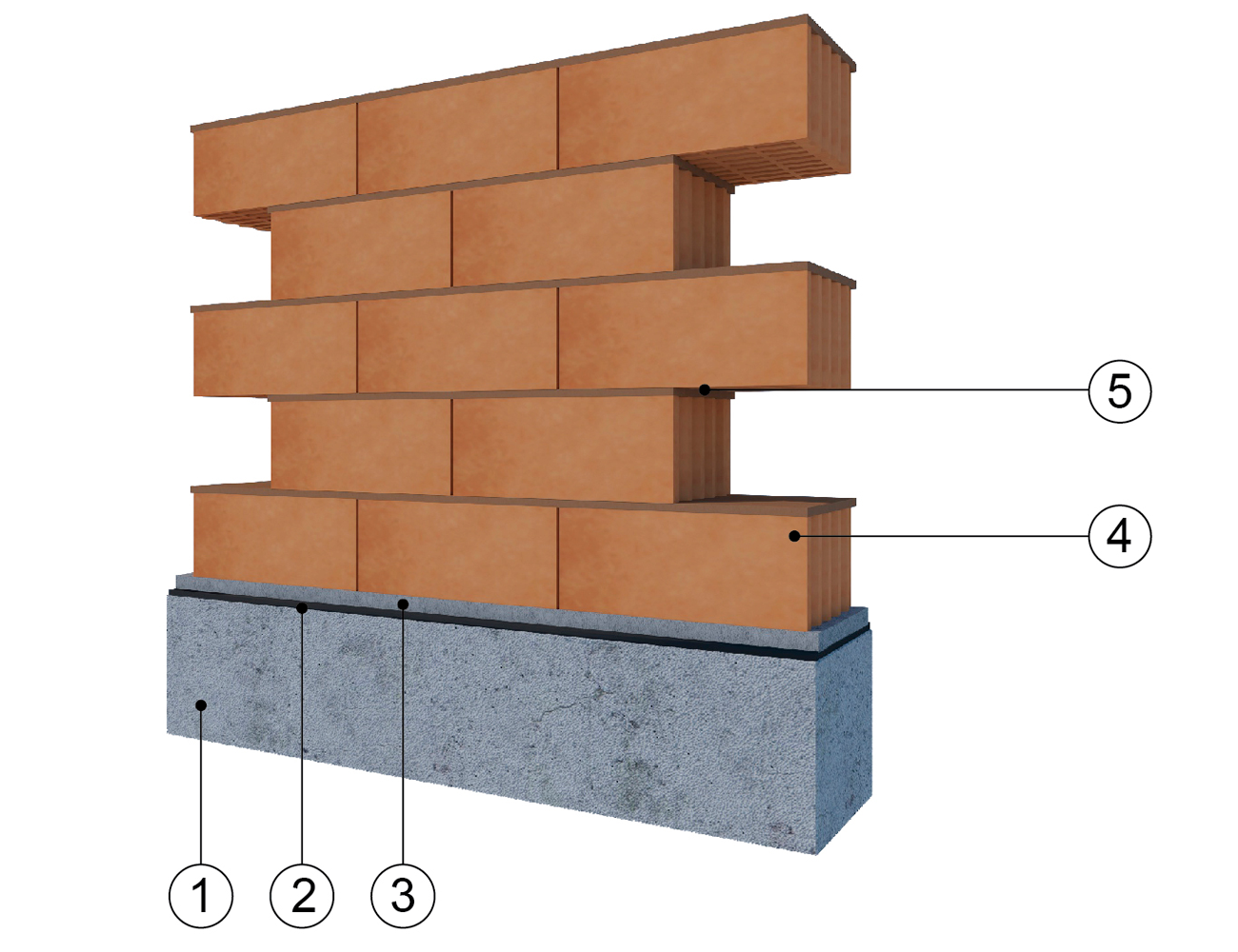 5
4
1
2
3