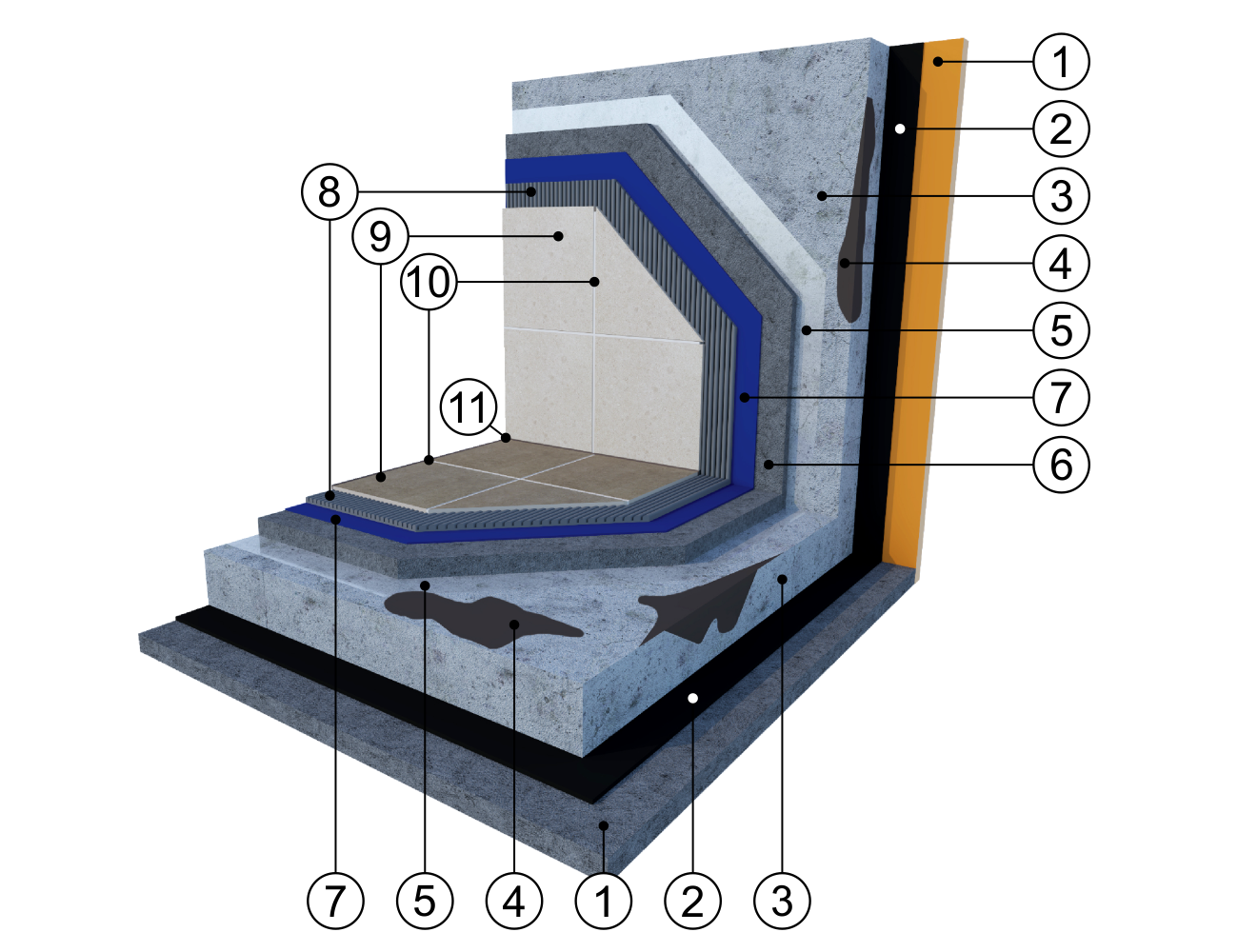 1
2
3
4
5
7
6
8
9
10
11
7
5
4
1
2
3